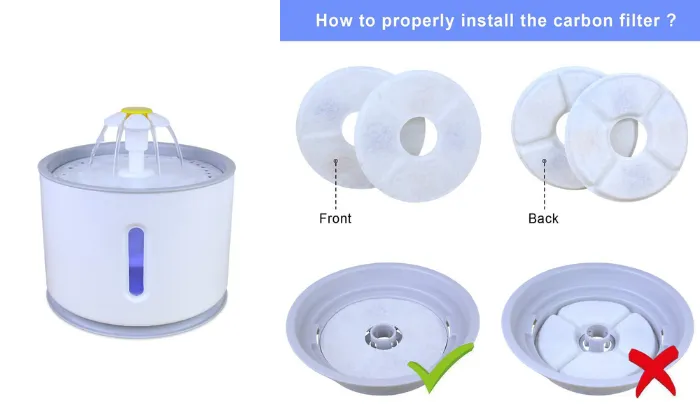 How to properly install the carbon filter ?

Front

Back